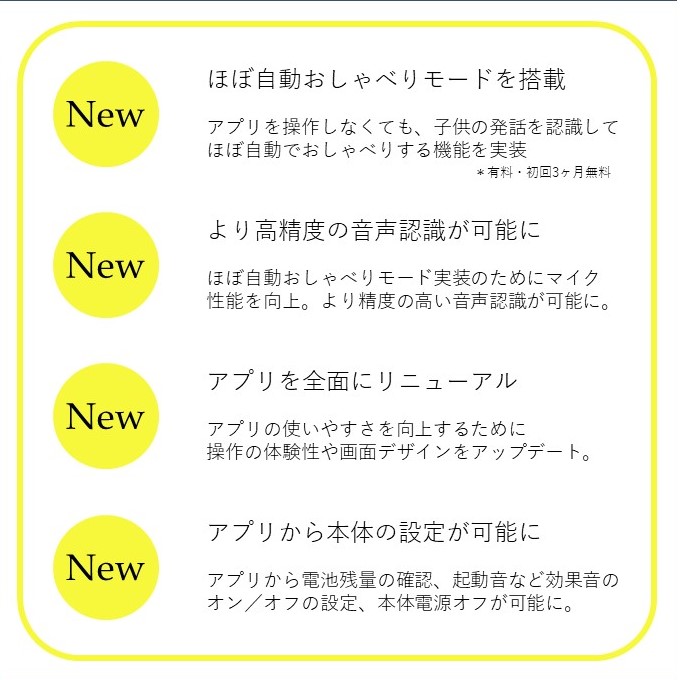 New

ほぼ自動おしゃべりモードを搭載

アプリを操作しなくても、子供の発話を認識してほぼ自動でおしゃべりする機能を実装

＊有料・初回3ヶ月無料

New

より高精度の音声認識が可能に

ほぼ自動おしゃべりモード実装のためにマイク性能を向上。より精度の高い音声認識が可能に。

New

アプリを全面にリニューアル

アプリの使いやすさを向上するために操作の体験性や画面デザインをアップデート。

New

アプリから本体の設定が可能に

アプリから電池残量の確認、起動音など効果音のオン／オフの設定、本体電源オフが可能に。